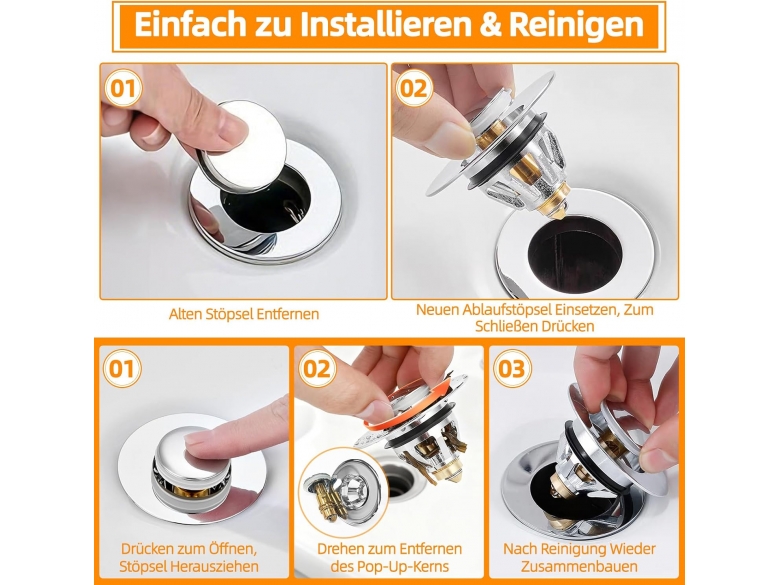 Einfach zu Installieren & Reinigen

01

Alten Stöpsel Entfernen

02

Neuen Ablaufstöpsel Einsetzen, Zum Schließen Drücken

01

Drücken zum Öffnen, Stöpsel Herausziehen

02

Drehen zum Entfernen des Pop-Up-Kerns

03

Nach Reinigung Wieder Zusammenbauen