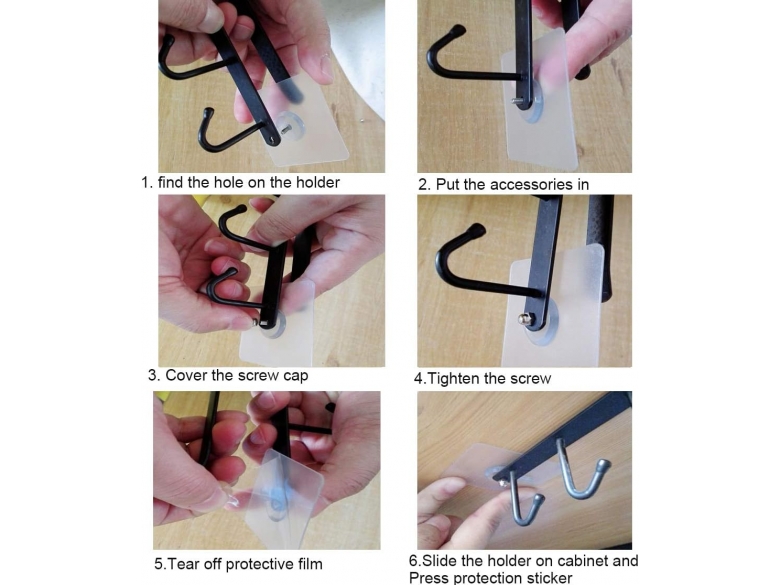 1. find the hole on the holder

2. Put the accessories in

3. Cover the screw cap

4.Tighten the screw

5.Tear off protective film

6.Slide the holder on cabinet and Press protection sticker