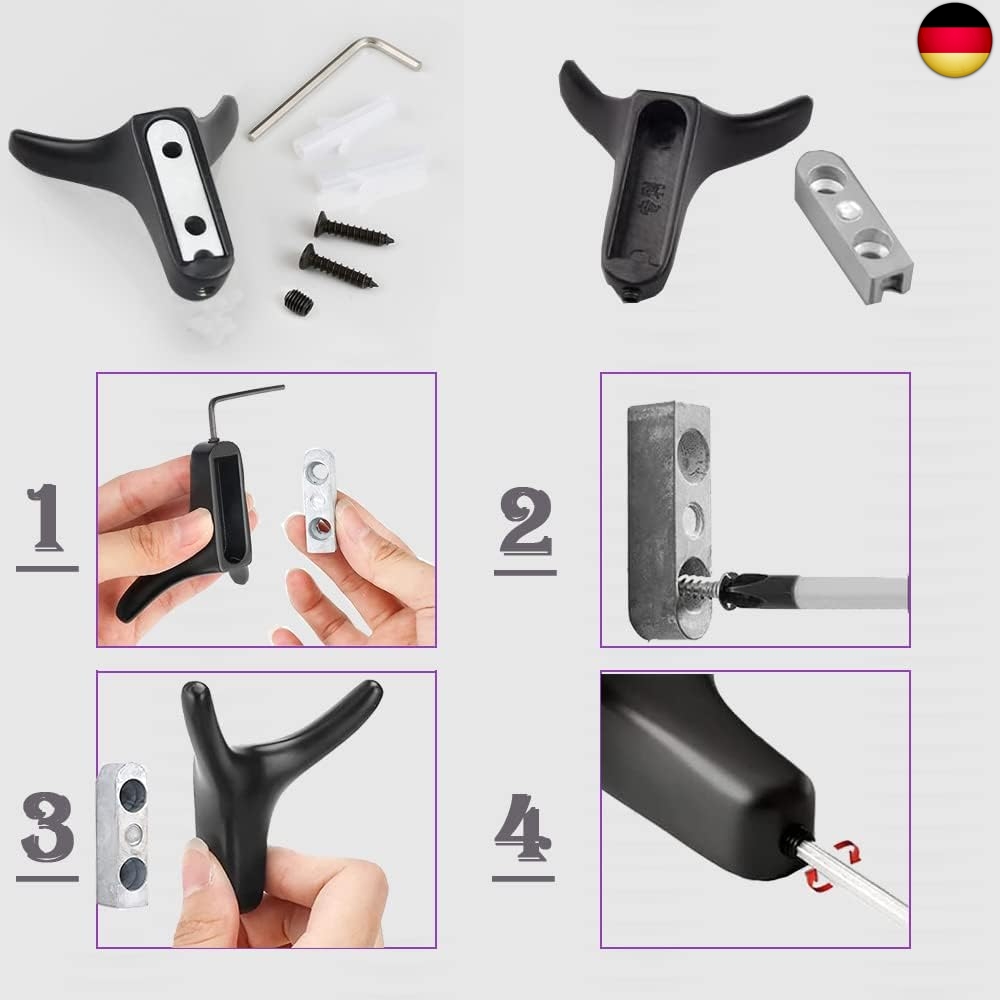 1

2

3

4